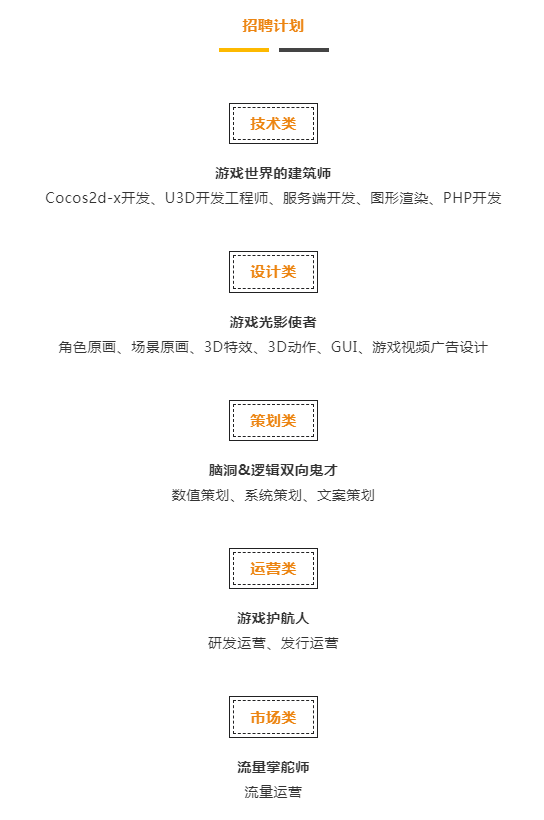 招聘计划

技术类

游戏世界的建筑师

Cocos2d-x开发、U3D开发工程师、服务端开发、图形渲染、PHP开发

设计类

游戏光影使者

角色原画、场景原画、3D特效、3D动作、GUI、游戏视频广告设计

策划类

脑洞&逻辑双向鬼才

数值策划、系统策划、文案策划

运营类

游戏护航人

研发运营、发行运营

市场类

流量掌舵师

流量运营